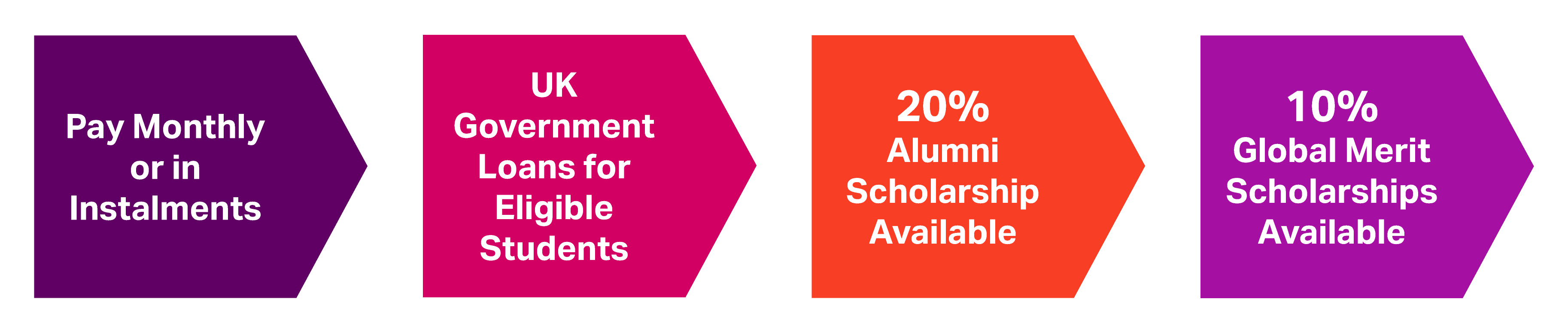 Pay Monthly or in Instalments

UK Government Loans for Eligible Students

20% Alumni Scholarship Available

10% Global Merit Scholarships Available